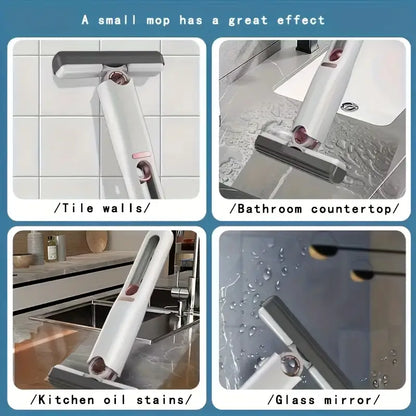 A small mop has a great effect

/Tile walls/

/Bathroom countertop/

/Kitchen oil stains/

/Glass mirror/