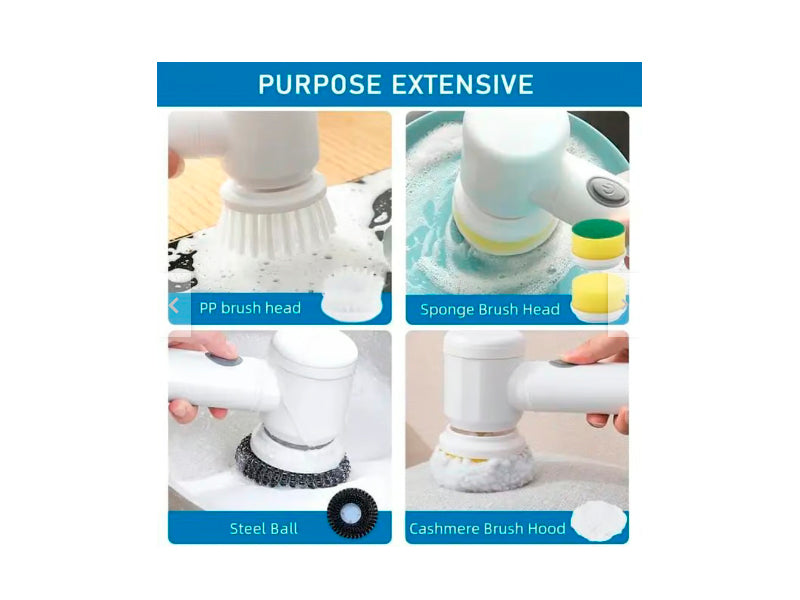 PURPOSE EXTENSIVE

PP brush head

Sponge Brush Head

Steel Ball

Cashmere Brush Hood