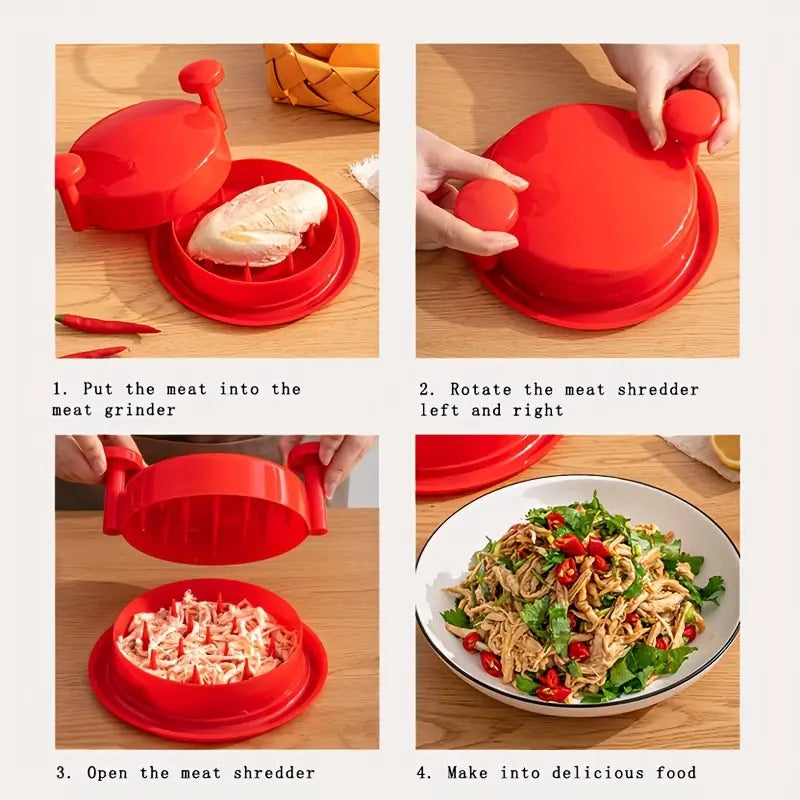 1. Put the meat into the meat grinder

2. Rotate the meat shredder left and right

3. Open the meat shredder

4. Make into delicious food