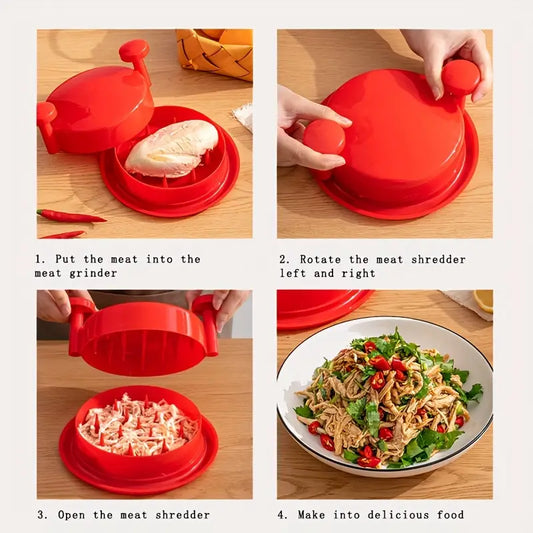 1. Put the meat into the meat grinder

2. Rotate the meat shredder left and right

3. Open the meat shredder

4. Make into delicious food